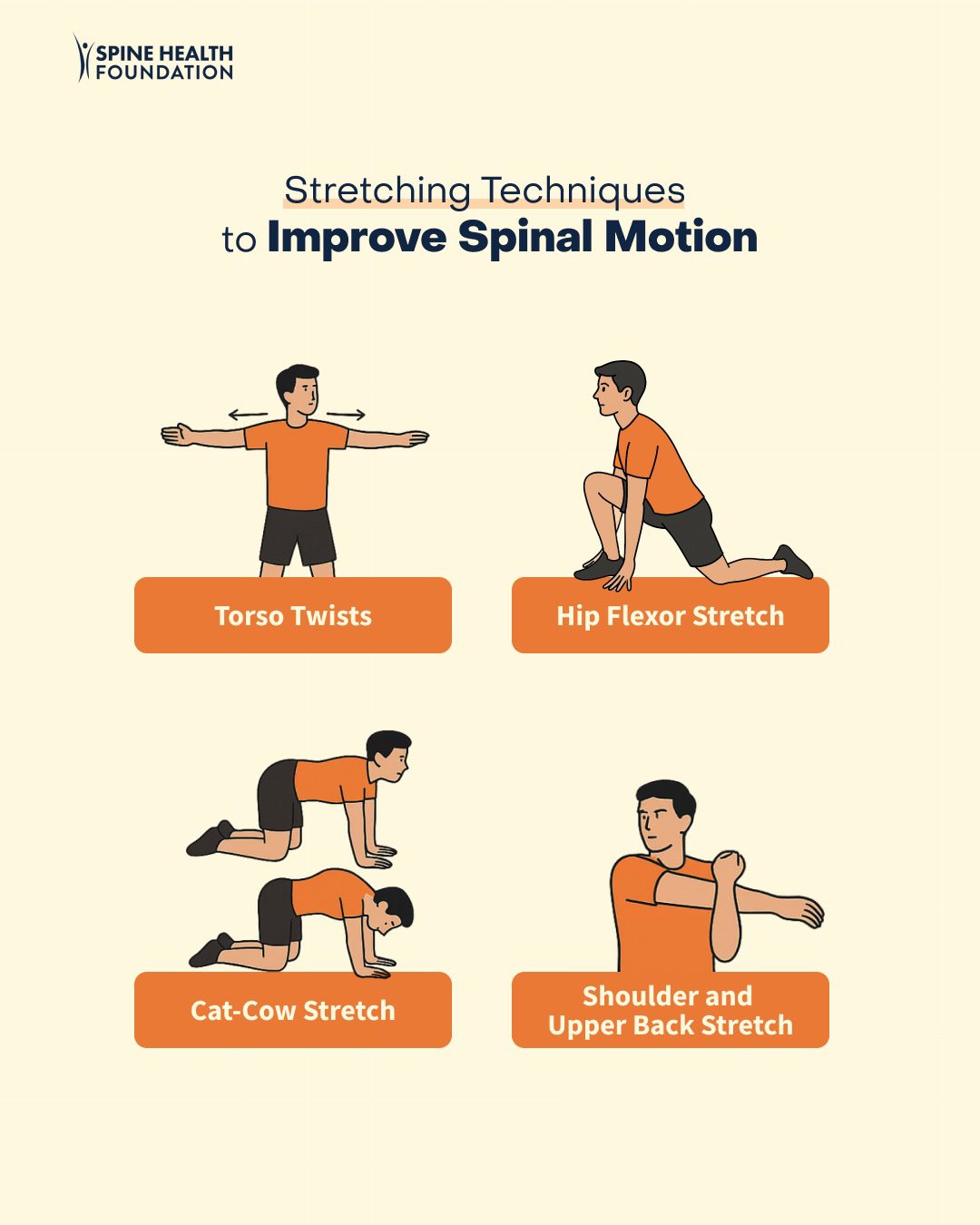 SPINE HEALTH FOUNDATION

Stretching Techniques to Improve Spinal Motion

Torso Twists

Hip Flexor Stretch

Cat-Cow Stretch

Shoulder and Upper Back Stretch