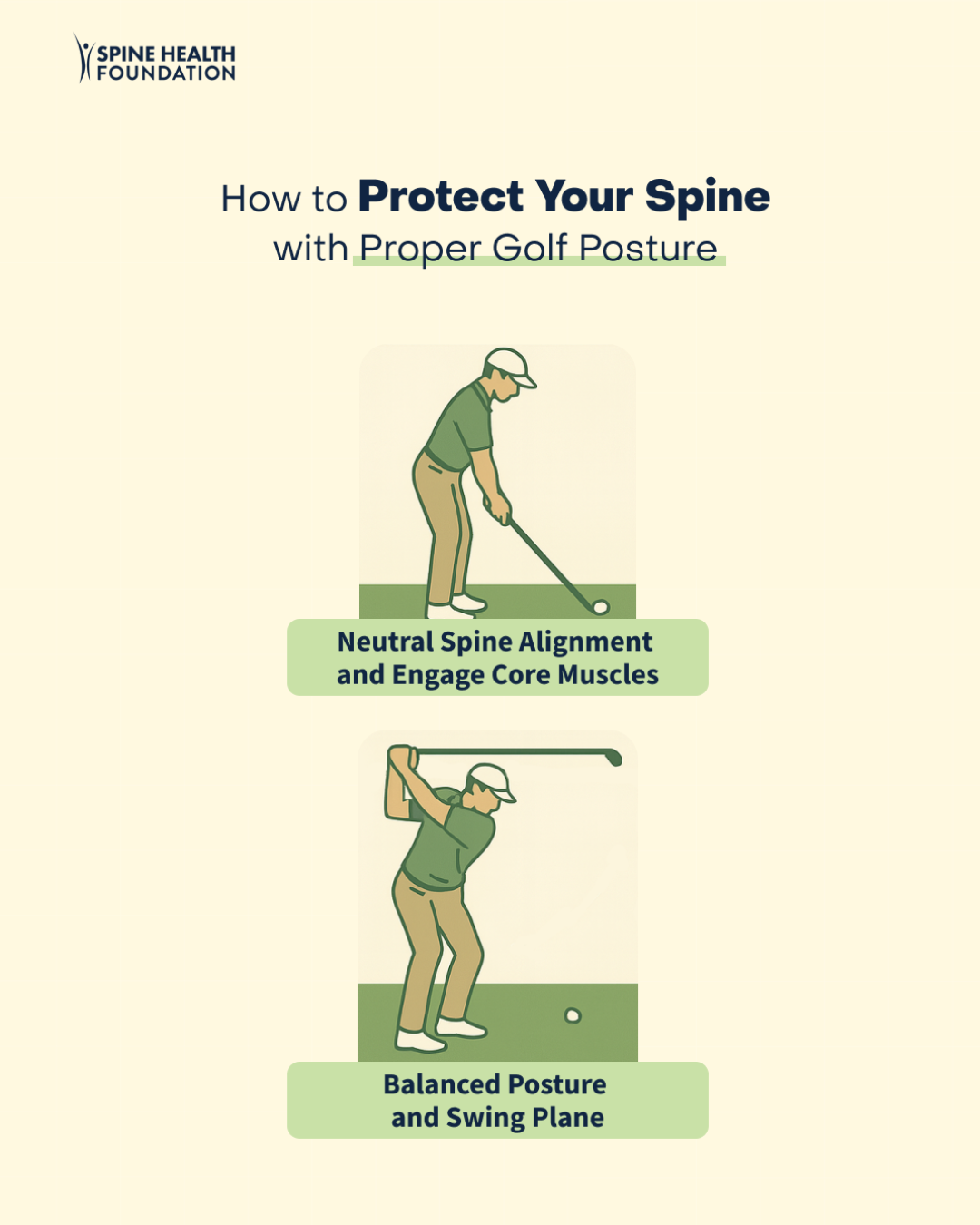 SPINE HEALTH FOUNDATION

How to Protect Your Spine with Proper Golf Posture

Neutral Spine Alignment and Engage Core Muscles

Balanced Posture and Swing Plane